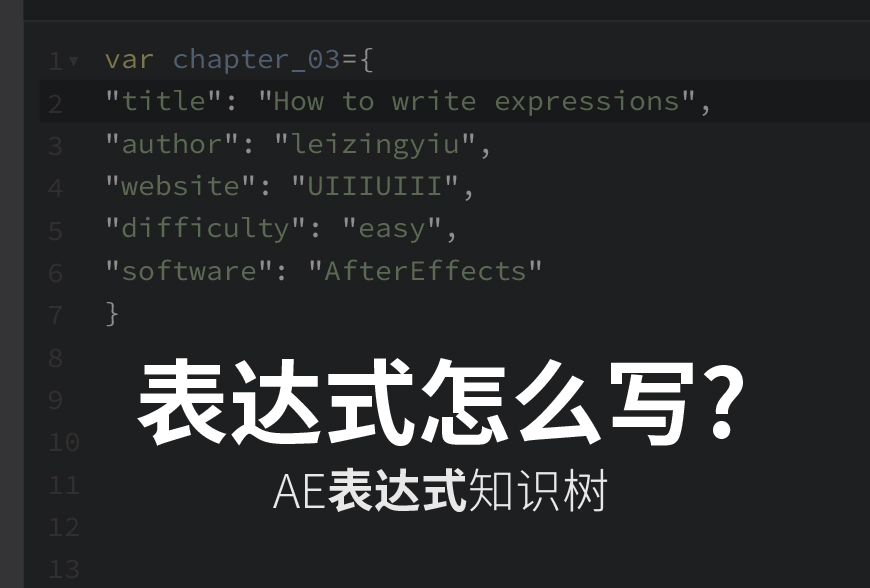 1 var chapter_03={
2 "title": "How to write expressions",
3 "author": "leizingyiu",
4 "website": "UIIIUIII",
5 "difficulty": "easy",
6 "software": "AfterEffects"
7 }
8
9
10
11
12
13

表达式怎么写?

AE表达式知识树